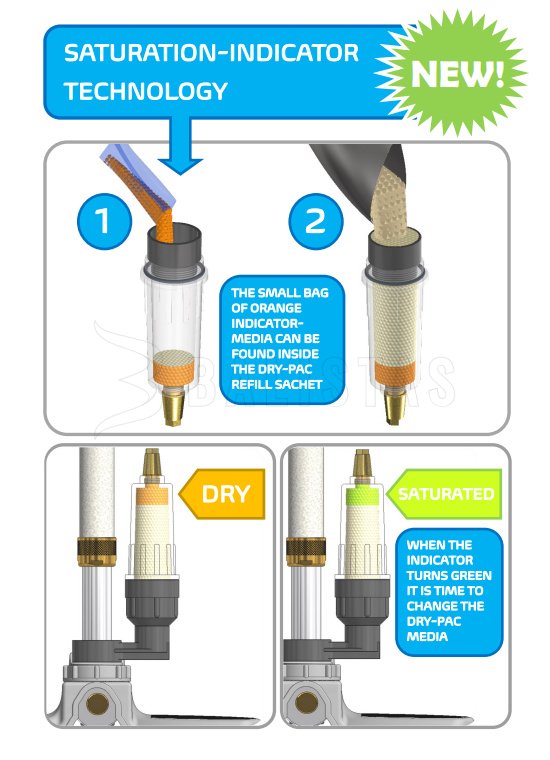 SATURATION-INDICATOR TECHNOLOGY

NEW!

1

2

THE SMALL BAG OF ORANGE INDICATOR-MEDIA CAN BE FOUND INSIDE THE DRY-PAC REFILL SACHET

DRY

SATURATED

WHEN THE INDICATOR TURNS GREEN IT IS TIME TO CHANGE THE DRY-PAC MEDIA